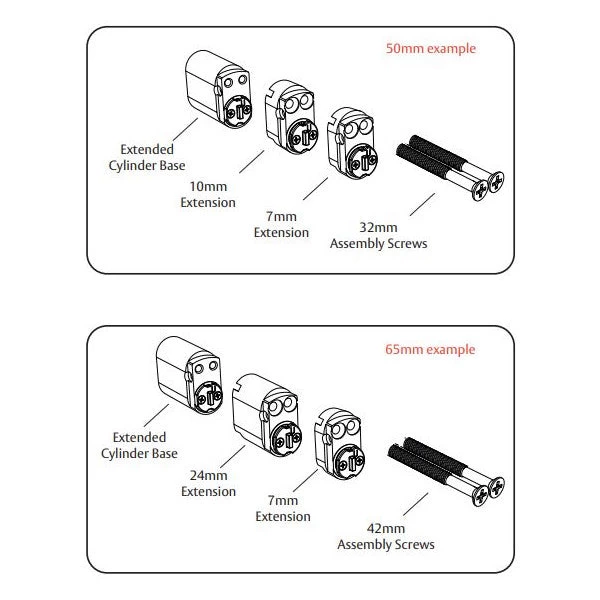 50mm example

Extended Cylinder Base

10mm Extension

7mm Extension

32mm Assembly Screws

65mm example

Extended Cylinder Base

24mm Extension

7mm Extension

42mm Assembly Screws